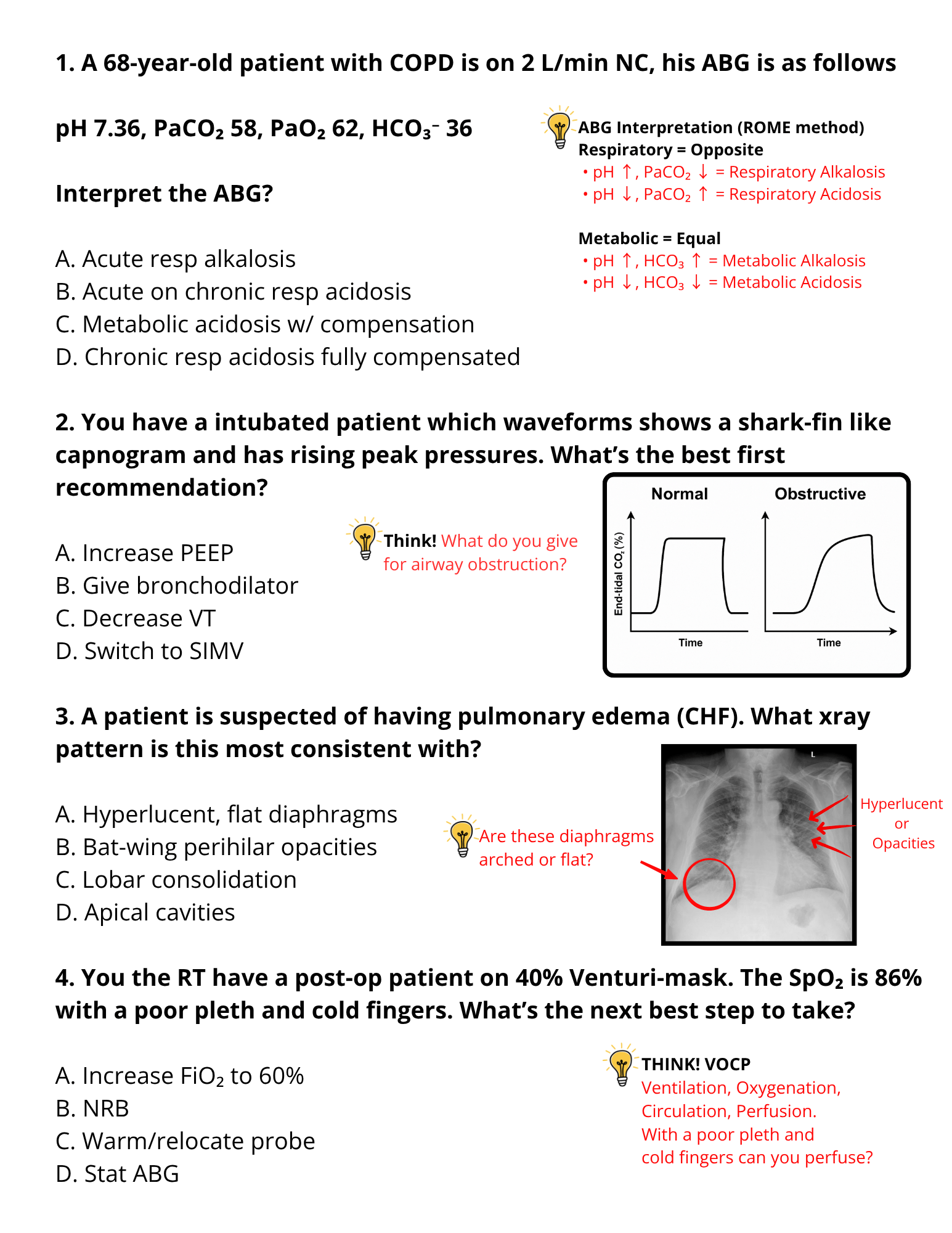 1. A 68-year-old patient with COPD is on 2 L/min NC, his ABG is as follows

pH 7.36, $PaCO_2$ 58, $PaO_2$ 62, $HCO_3^-$ 36

Interpret the ABG?

A. Acute resp alkalosis
B. Acute on chronic resp acidosis
C. Metabolic acidosis w/ compensation
D. Chronic resp acidosis fully compensated

ABG Interpretation (ROME method)
Respiratory = Opposite
• pH ↑, $PaCO_2$ ↓ = Respiratory Alkalosis
• pH ↓, $PaCO_2$ ↑ = Respiratory Acidosis

Metabolic = Equal
• pH ↑, $HCO_3$ ↑ = Metabolic Alkalosis
• pH ↓, $HCO_3$ ↓ = Metabolic Acidosis

2. You have a intubated patient which waveforms shows a shark-fin like capnogram and has rising peak pressures. What's the best first recommendation?

A. Increase PEEP
B. Give bronchodilator
C. Decrease VT
D. Switch to SIMV

Think! What do you give for airway obstruction?

Normal
Obstructive
End-tidal $CO_2$ (%)
Time
Time

3. A patient is suspected of having pulmonary edema (CHF). What xray pattern is this most consistent with?

A. Hyperlucent, flat diaphragms
B. Bat-wing perihilar opacities
C. Lobar consolidation
D. Apical cavities

Are these diaphragms arched or flat?

L

Hyperlucent or Opacities

4. You the RT have a post-op patient on 40% Venturi-mask. The $SpO_2$ is 86% with a poor pleth and cold fingers. What's the next best step to take?

A. Increase $FiO_2$ to 60%
B. NRB
C. Warm/relocate probe
D. Stat ABG

THINK! VOCP
Ventilation, Oxygenation, Circulation, Perfusion.
With a poor pleth and cold fingers can you perfuse?