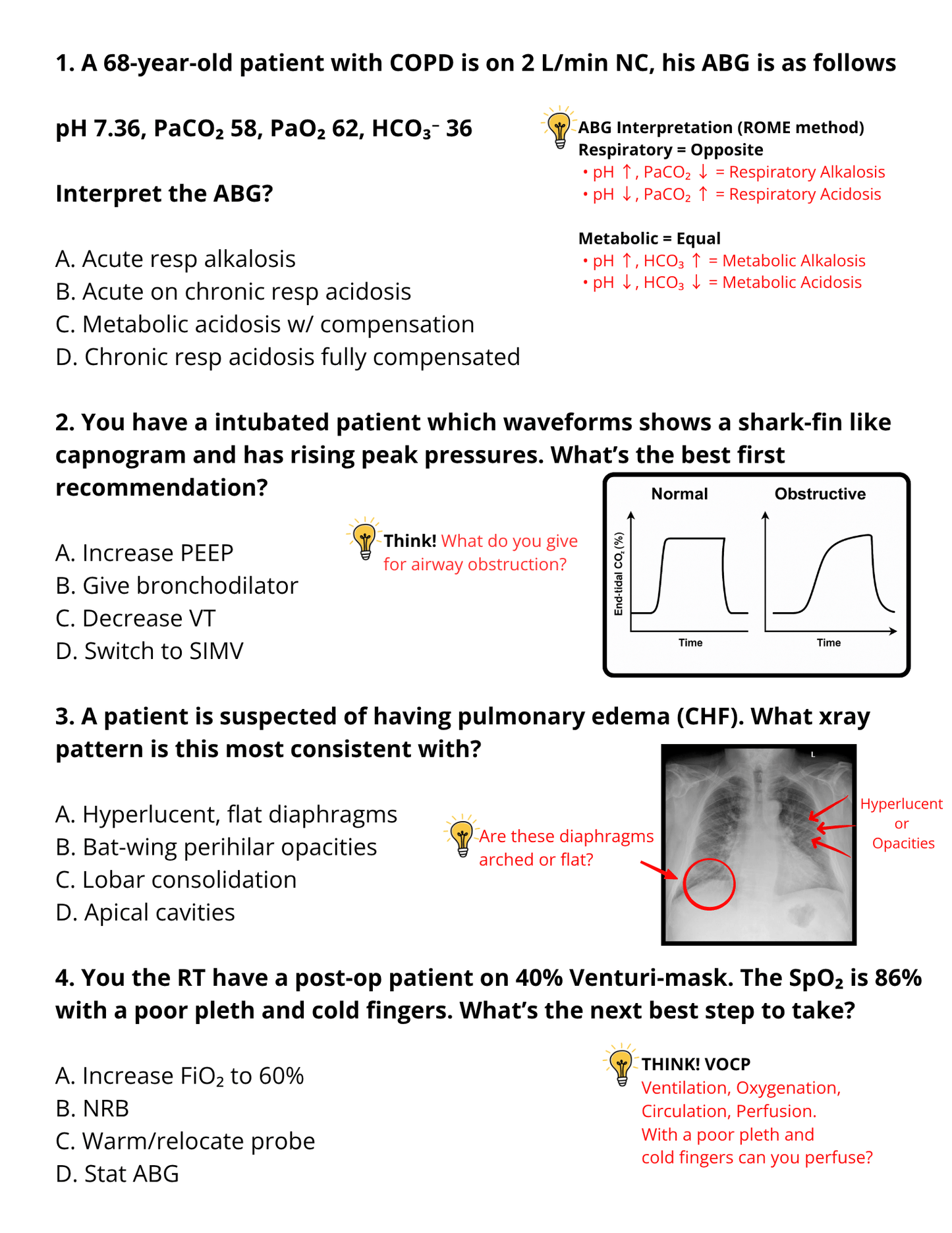 1. A 68-year-old patient with COPD is on 2 L/min NC, his ABG is as follows

pH 7.36, $PaCO_2$ 58, $PaO_2$ 62, $HCO_3^-$ 36

Interpret the ABG?

A. Acute resp alkalosis
B. Acute on chronic resp acidosis
C. Metabolic acidosis w/ compensation
D. Chronic resp acidosis fully compensated

ABG Interpretation (ROME method)
Respiratory = Opposite
• pH ↑, $PaCO_2$ ↓ = Respiratory Alkalosis
• pH ↓, $PaCO_2$ ↑ = Respiratory Acidosis

Metabolic = Equal
• pH ↑, $HCO_3$ ↑ = Metabolic Alkalosis
• pH ↓, $HCO_3$ ↓ = Metabolic Acidosis

2. You have a intubated patient which waveforms shows a shark-fin like capnogram and has rising peak pressures. What's the best first recommendation?

A. Increase PEEP
B. Give bronchodilator
C. Decrease VT
D. Switch to SIMV

Think! What do you give for airway obstruction?

Normal
Obstructive
End-tidal $CO_2$ (%)
Time
Time

3. A patient is suspected of having pulmonary edema (CHF). What xray pattern is this most consistent with?

A. Hyperlucent, flat diaphragms
B. Bat-wing perihilar opacities
C. Lobar consolidation
D. Apical cavities

Are these diaphragms arched or flat?

L

Hyperlucent or Opacities

4. You the RT have a post-op patient on 40% Venturi-mask. The $SpO_2$ is 86% with a poor pleth and cold fingers. What's the next best step to take?

A. Increase $FiO_2$ to 60%
B. NRB
C. Warm/relocate probe
D. Stat ABG

THINK! VOCP
Ventilation, Oxygenation, Circulation, Perfusion.
With a poor pleth and cold fingers can you perfuse?