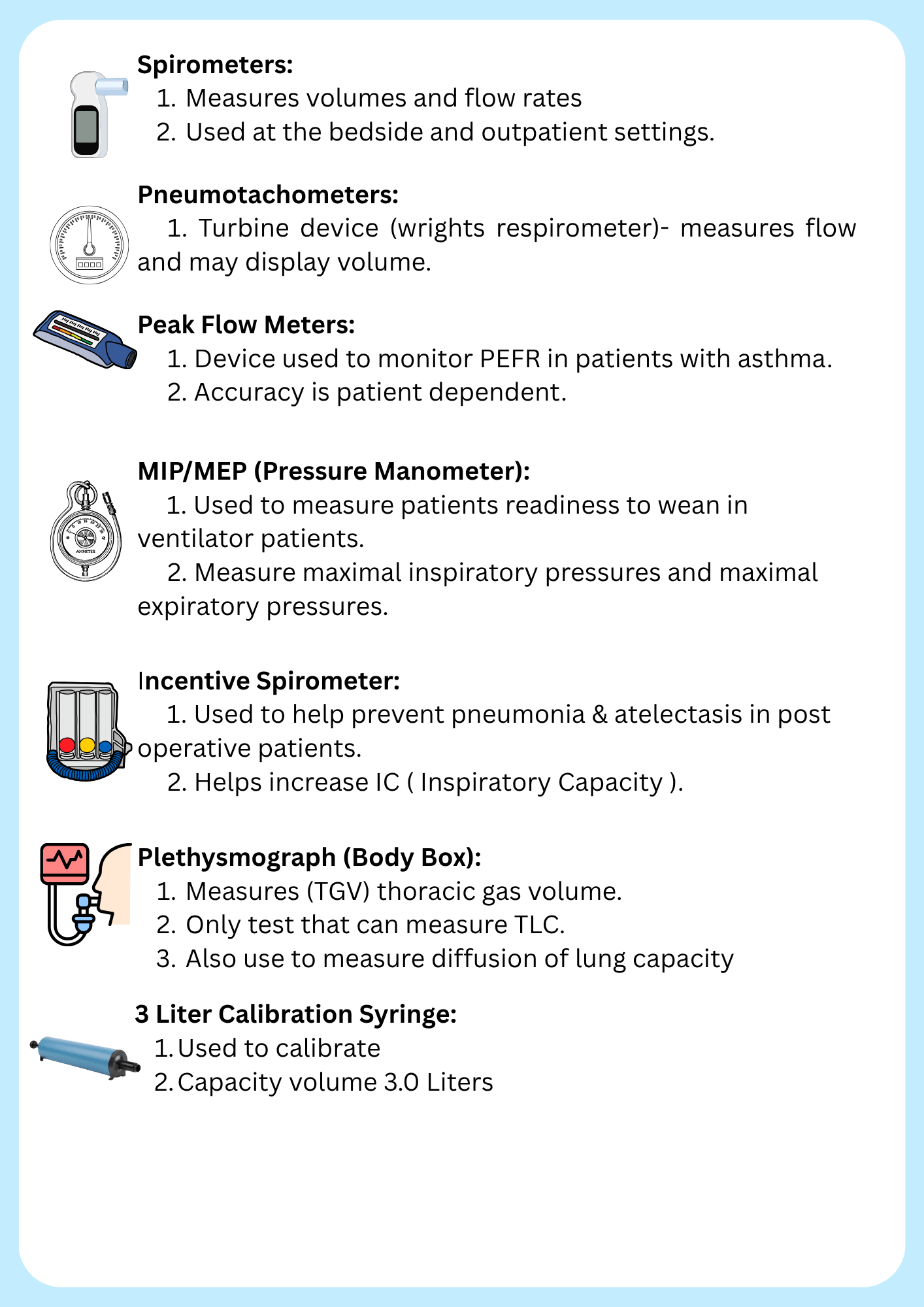 Spirometers:
1. Measures volumes and flow rates
2. Used at the bedside and outpatient settings.

Pneumotachometers:
1. Turbine device (wrights respirometer)- measures flow and may display volume.

Peak Flow Meters:
1. Device used to monitor PEFR in patients with asthma.
2. Accuracy is patient dependent.

MIP/MEP (Pressure Manometer):
1. Used to measure patients readiness to wean in ventilator patients.
2. Measure maximal inspiratory pressures and maximal expiratory pressures.

Incentive Spirometer:
1. Used to help prevent pneumonia & atelectasis in post operative patients.
2. Helps increase IC ( Inspiratory Capacity ).

Plethysmograph (Body Box):
1. Measures (TGV) thoracic gas volume.
2. Only test that can measure TLC.
3. Also use to measure diffusion of lung capacity

3 Liter Calibration Syringe:
1. Used to calibrate
2. Capacity volume 3.0 Liters